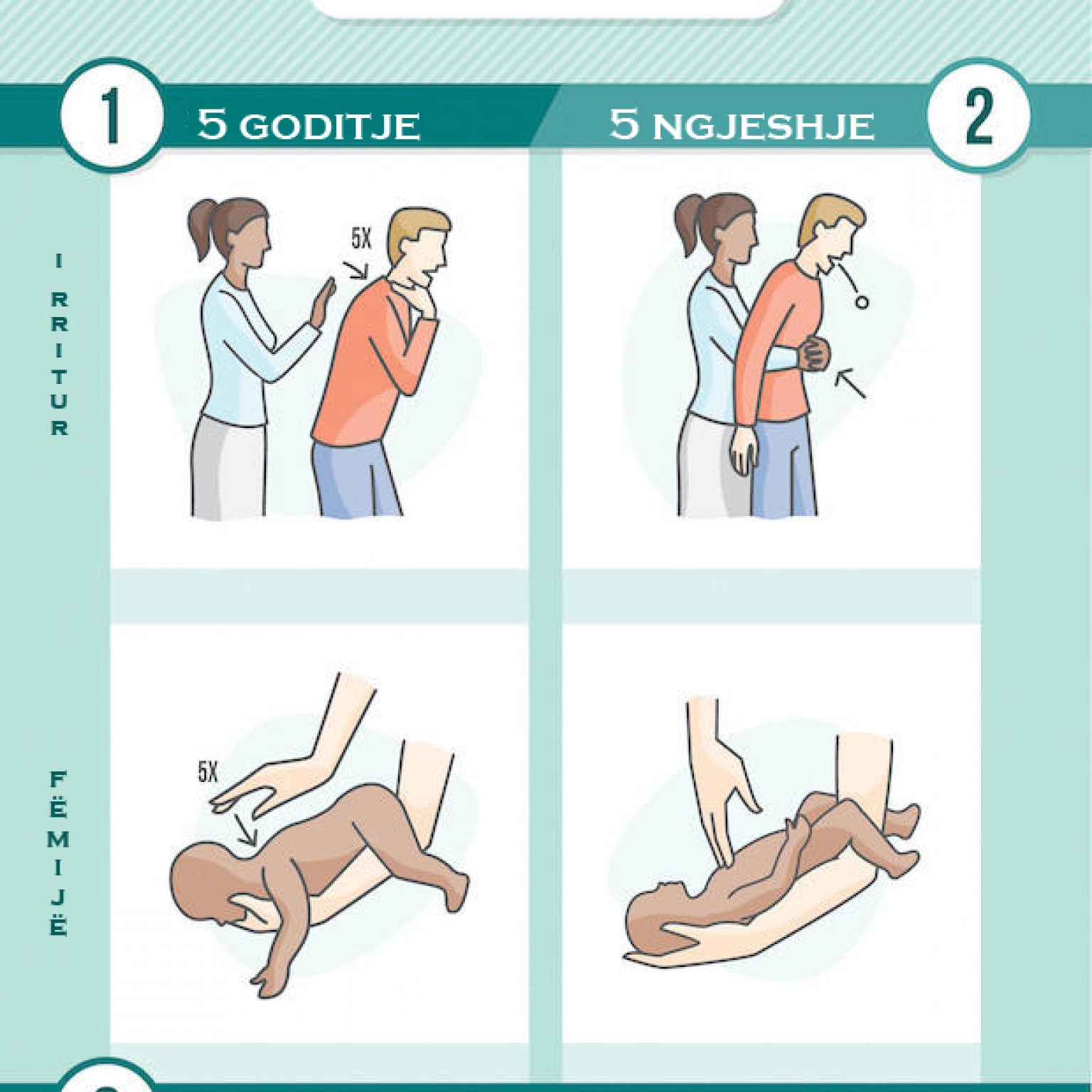 1

5 GODITJE

5 NGJESHJE

2

I RRITUR

5X

FËMIJË

5X